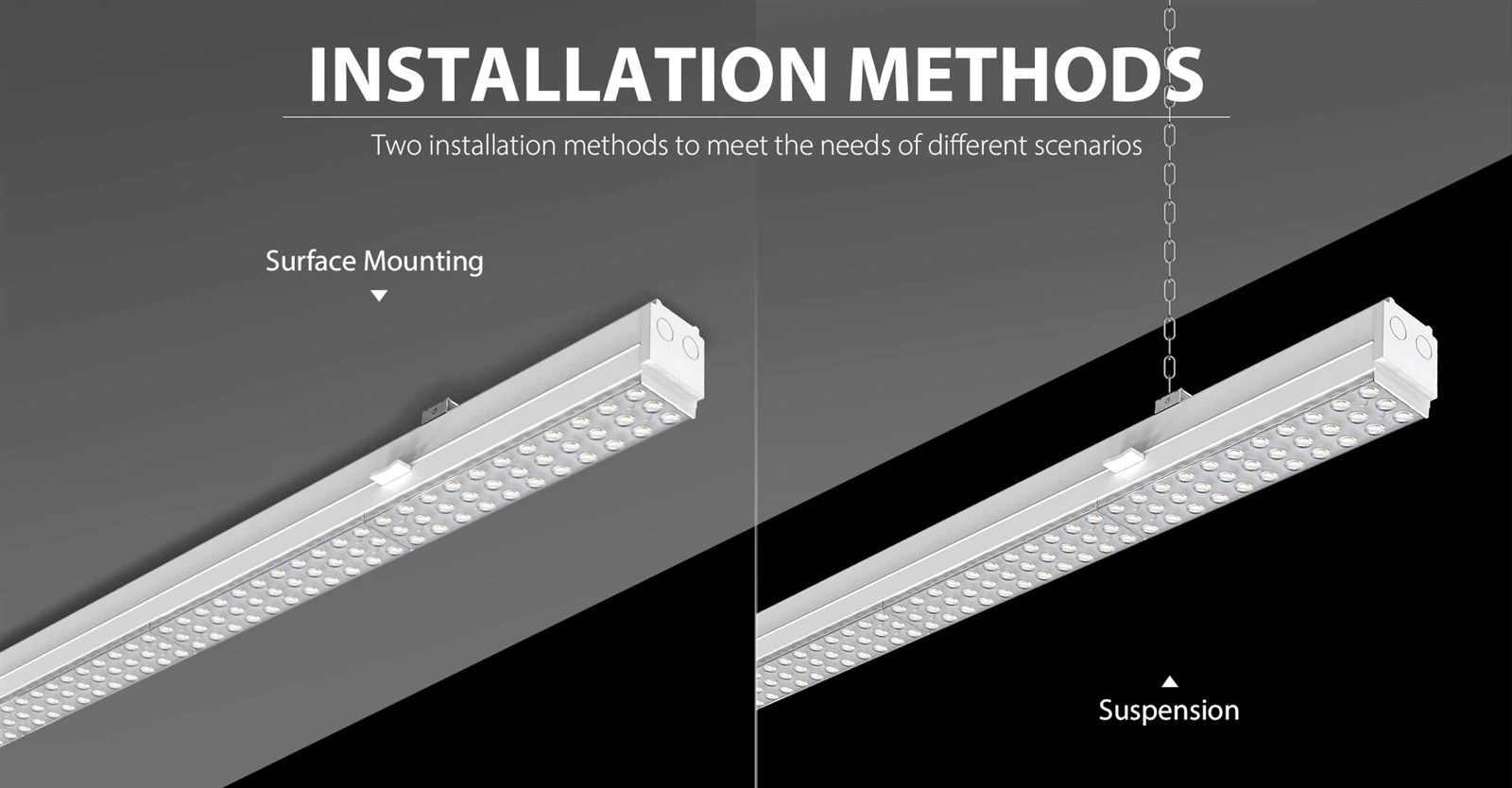 INSTALLATION METHODS

Two installation methods to meet the needs of different scenarios

Surface Mounting

Suspension