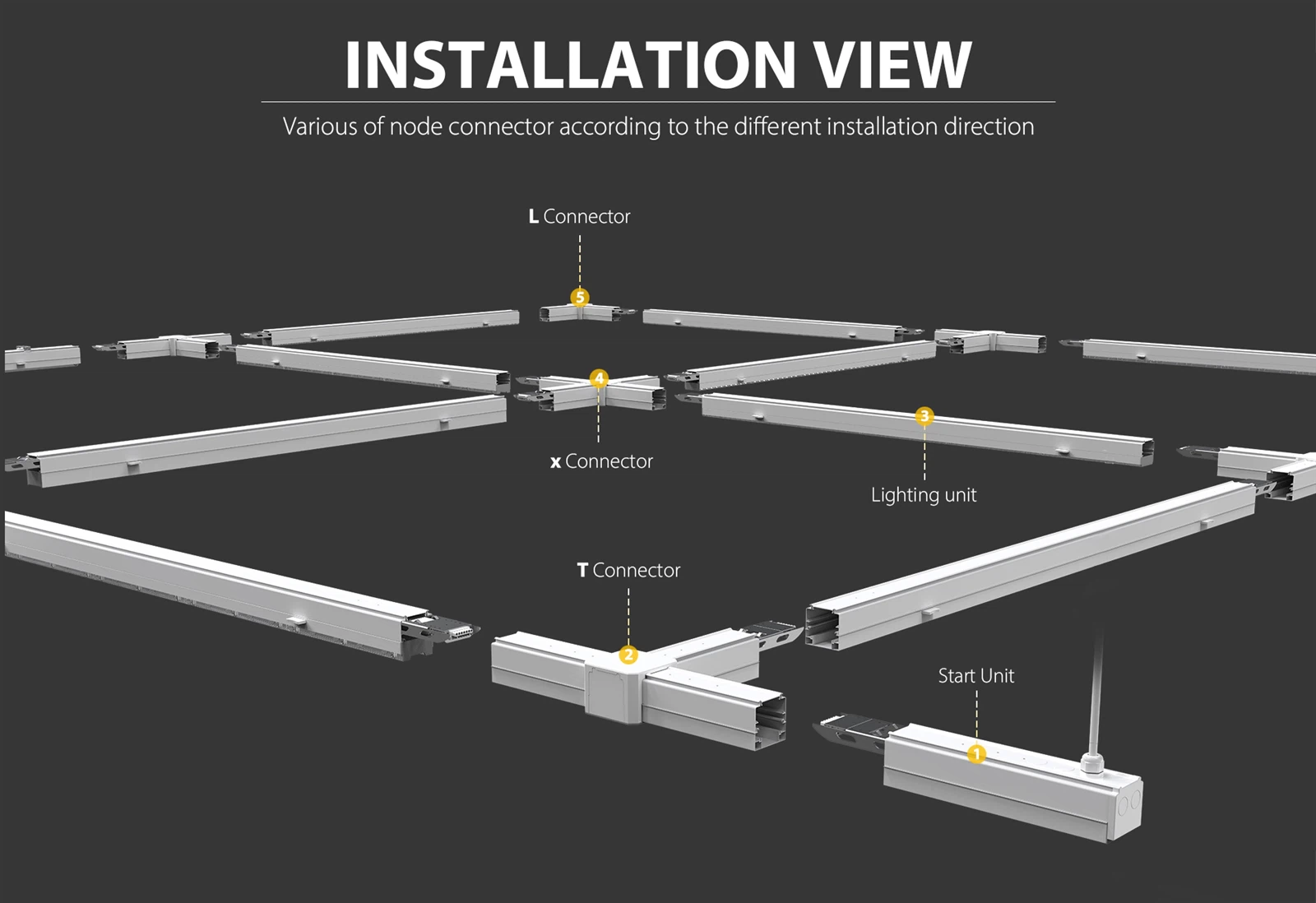 INSTALLATION VIEW

Various of node connector according to the different installation direction

L Connector

5

4

x Connector

3

Lighting unit

T Connector

2

Start Unit

1