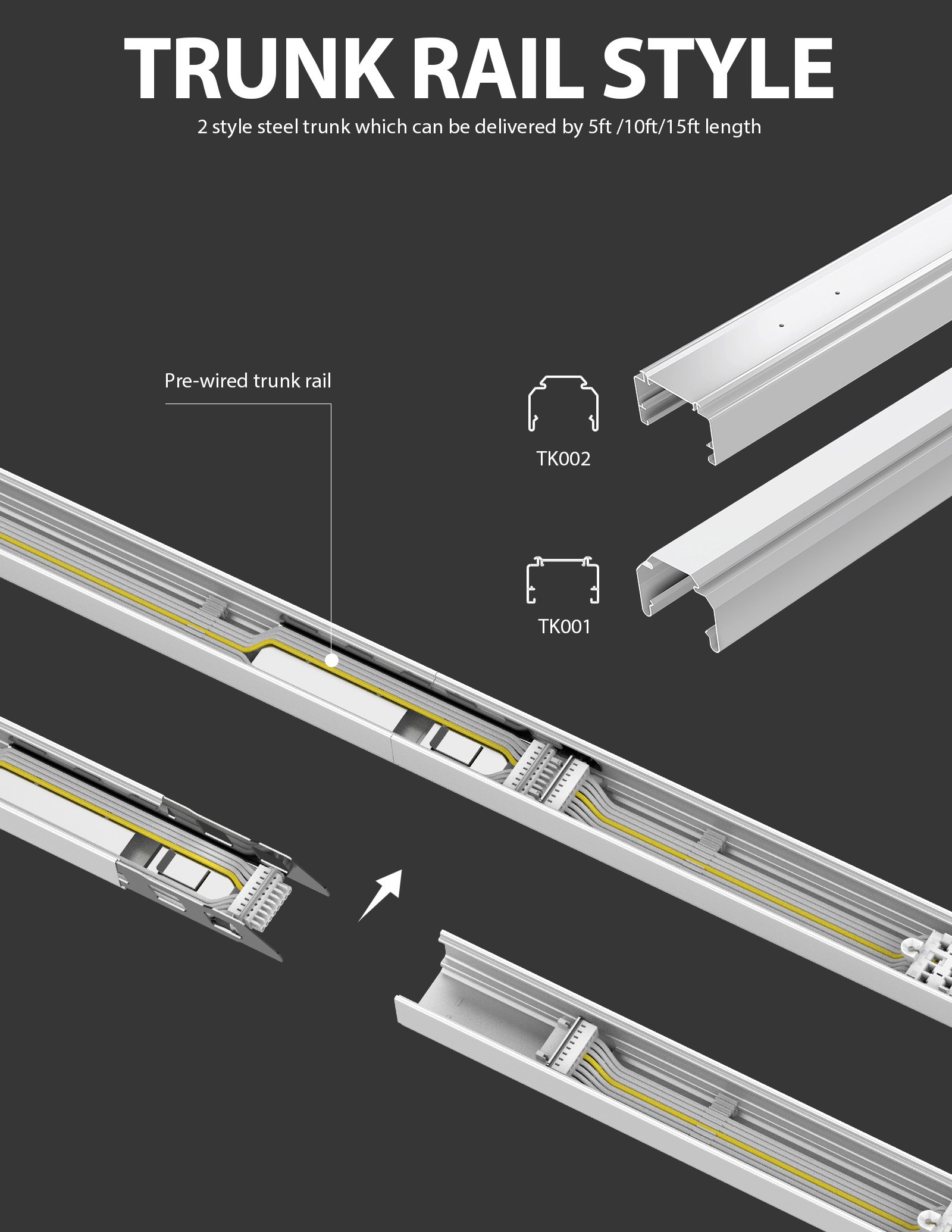 TRUNK RAIL STYLE

2 style steel trunk which can be delivered by 5ft /10ft/15ft length

Pre-wired trunk rail

TK002

TK001