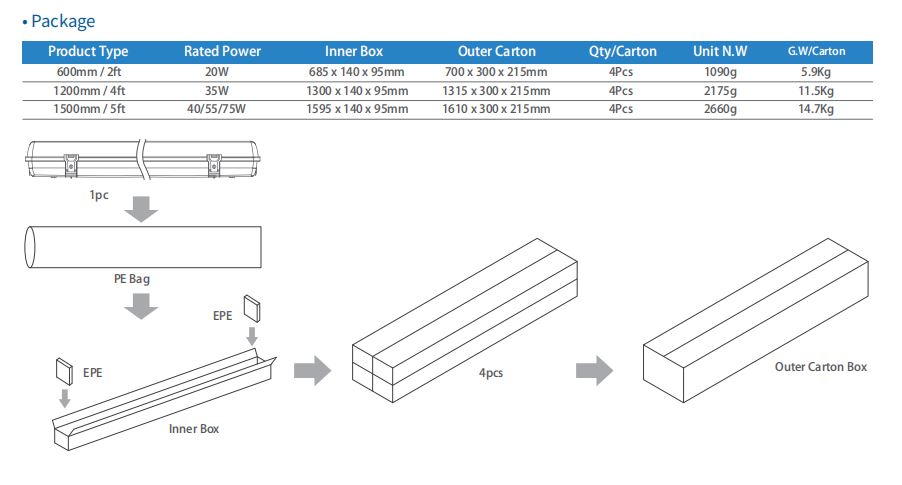 • Package

| Product Type | Rated Power | Inner Box | Outer Carton | Qty/Carton | Unit N.W | G.W/Carton |
|---|---|---|---|---|---|---|
| 600mm / 2ft | 20W | 685 x 140 x 95mm | 700 x 300 x 215mm | 4Pcs | 1090g | 5.9Kg |
| 1200mm / 4ft | 35W | 1300 x 140 x 95mm | 1315 x 300 x 215mm | 4Pcs | 2175g | 11.5Kg |
| 1500mm / 5ft | 40/55/75W | 1595 x 140 x 95mm | 1610 x 300 x 215mm | 4Pcs | 2660g | 14.7Kg |

1pc

PE Bag

EPE

EPE

Inner Box

4pcs

Outer Carton Box