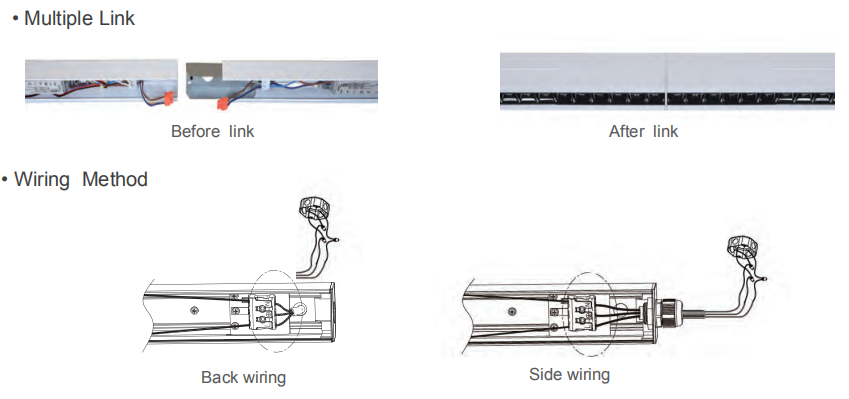 • Multiple Link

Before link

After link

• Wiring Method

Back wiring

Side wiring