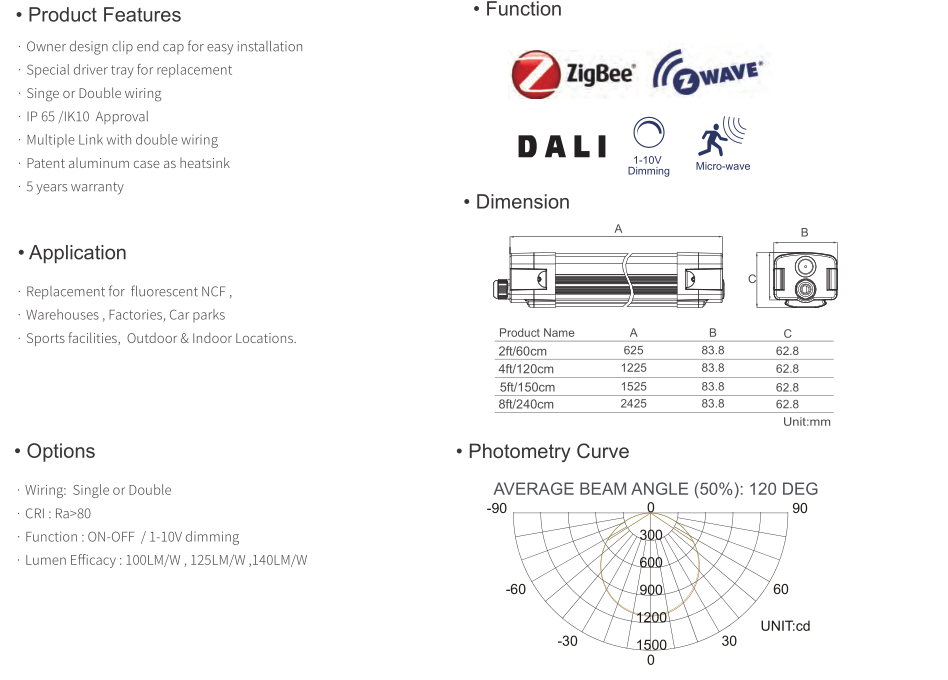 • Product Features

· Owner design clip end cap for easy installation
· Special driver tray for replacement
· Singe or Double wiring
· IP 65 /IK10 Approval
· Multiple Link with double wiring
· Patent aluminum case as heatsink
· 5 years warranty

• Application

· Replacement for fluorescent NCF ,
· Warehouses , Factories, Car parks
· Sports facilities, Outdoor & Indoor Locations.

• Options

· Wiring: Single or Double
· CRI : Ra>80
· Function : ON-OFF / 1-10V dimming
· Lumen Efficacy : 100LM/W , 125LM/W ,140LM/W

• Function

ZigBee Z WAVE

DALI 1-10V Dimming Micro-wave

• Dimension

A B C

| Product Name | A | B | C |
|---|---|---|---|
| 2ft/60cm | 625 | 83.8 | 62.8 |
| 4ft/120cm | 1225 | 83.8 | 62.8 |
| 5ft/150cm | 1525 | 83.8 | 62.8 |
| 8ft/240cm | 2425 | 83.8 | 62.8 |

Unit:mm

• Photometry Curve

AVERAGE BEAM ANGLE (50%): 120 DEG

-90 0 90
300
600
-60 900 60
1200
UNIT:cd
-30 1500 30
0