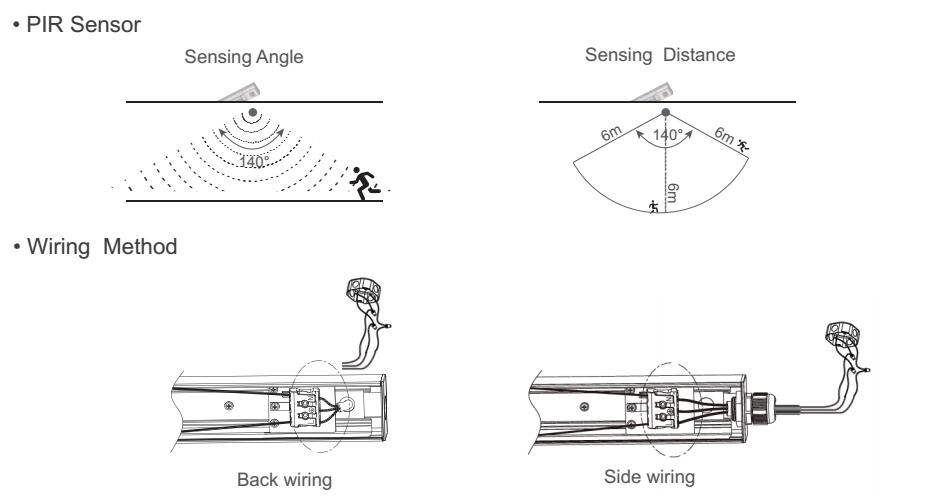 • PIR Sensor

Sensing Angle

140°

Sensing Distance

6m

140°

6m

6m

• Wiring Method

Back wiring

Side wiring