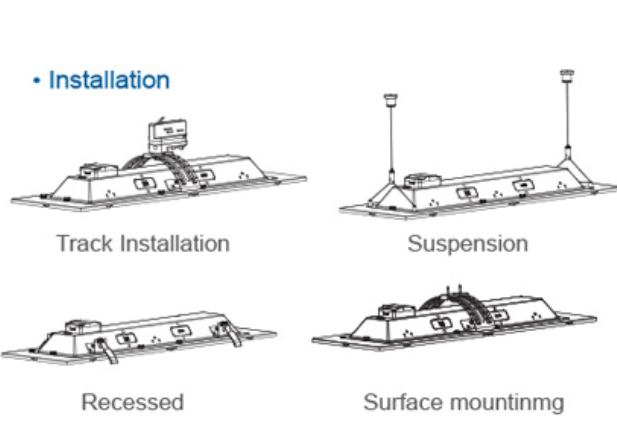 • Installation

Track Installation

Suspension

Recessed

Surface mountinmg